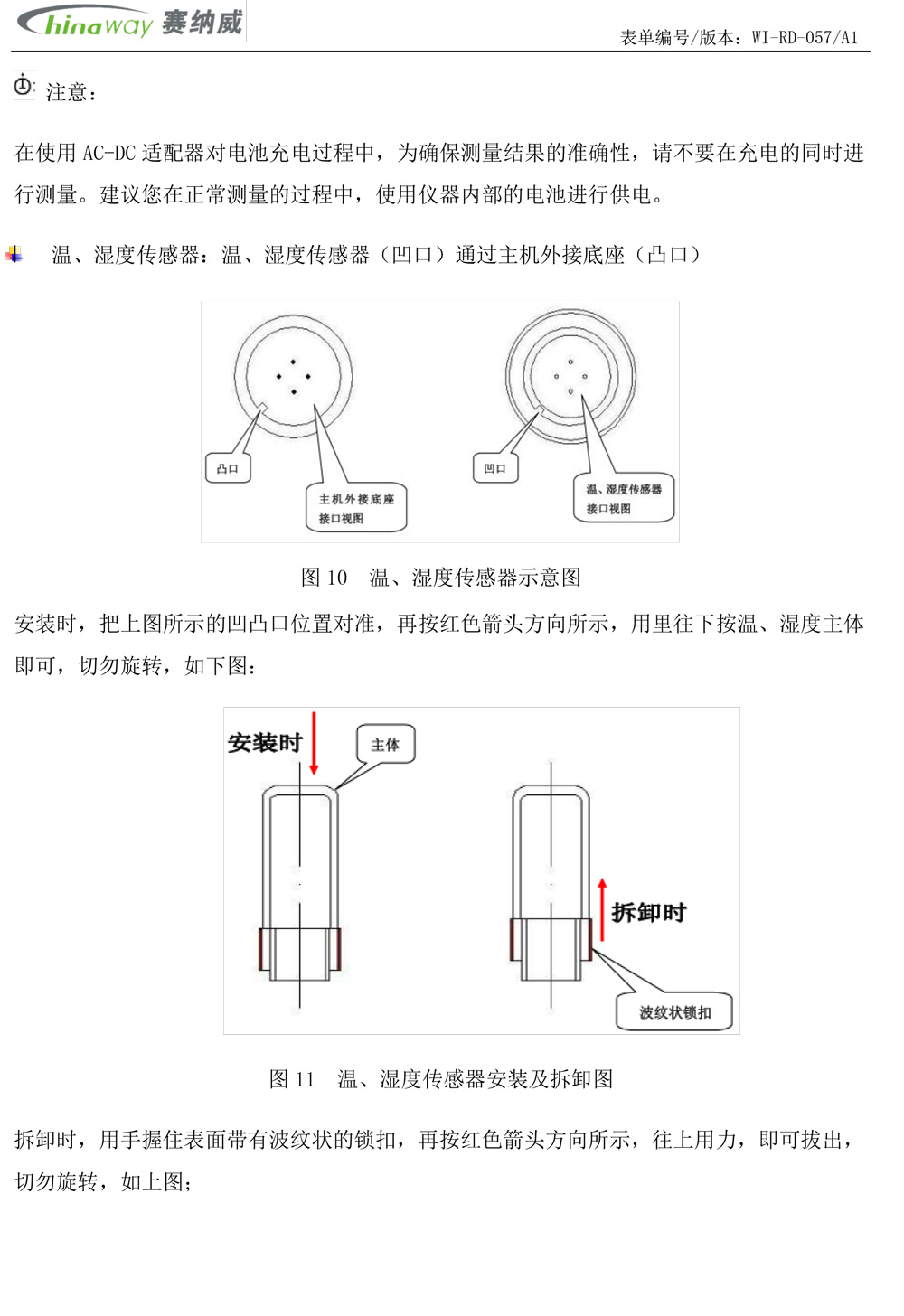 Chinaway 赛纳威

表单编号/版本：WI-RD-057/A1

注意：

在使用 AC-DC 适配器对电池充电过程中，为确保测量结果的准确性，请不要在充电的同时进行测量。建议您在正常测量的过程中，使用仪器内部的电池进行供电。

温、湿度传感器：温、湿度传感器（凹口）通过主机外接底座（凸口）

凸口

主机外接底座接口视图

凹口

温、湿度传感器接口视图

图 10　温、湿度传感器示意图

安装时，把上图所示的凹凸口位置对准，再按红色箭头方向所示，用里往下按温、湿度主体即可，切勿旋转，如下图：

安装时

主体

拆卸时

波纹状锁扣

图 11　温、湿度传感器安装及拆卸图

拆卸时，用手握住表面带有波纹状的锁扣，再按红色箭头方向所示，往上用力，即可拔出，切勿旋转，如上图；